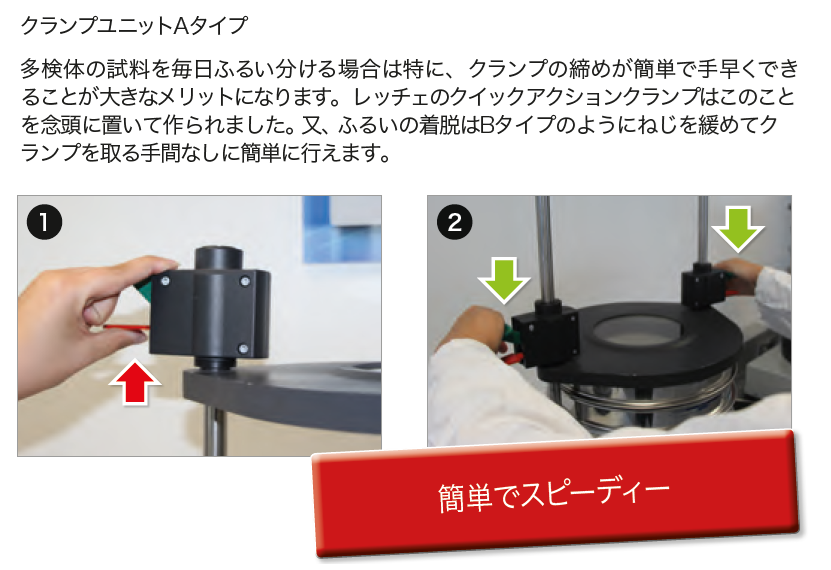 クランプユニットAタイプ

多検体の試料を毎日ふるい分ける場合は特に、クランプの締めが簡単で手早くできることが大きなメリットになります。レッチェのクイックアクションクランプはこのことを念頭に置いて作られました。又、ふるいの着脱はBタイプのようにねじを緩めてクランプを取る手間なしに簡単に行えます。

1

2

簡単でスピーディー